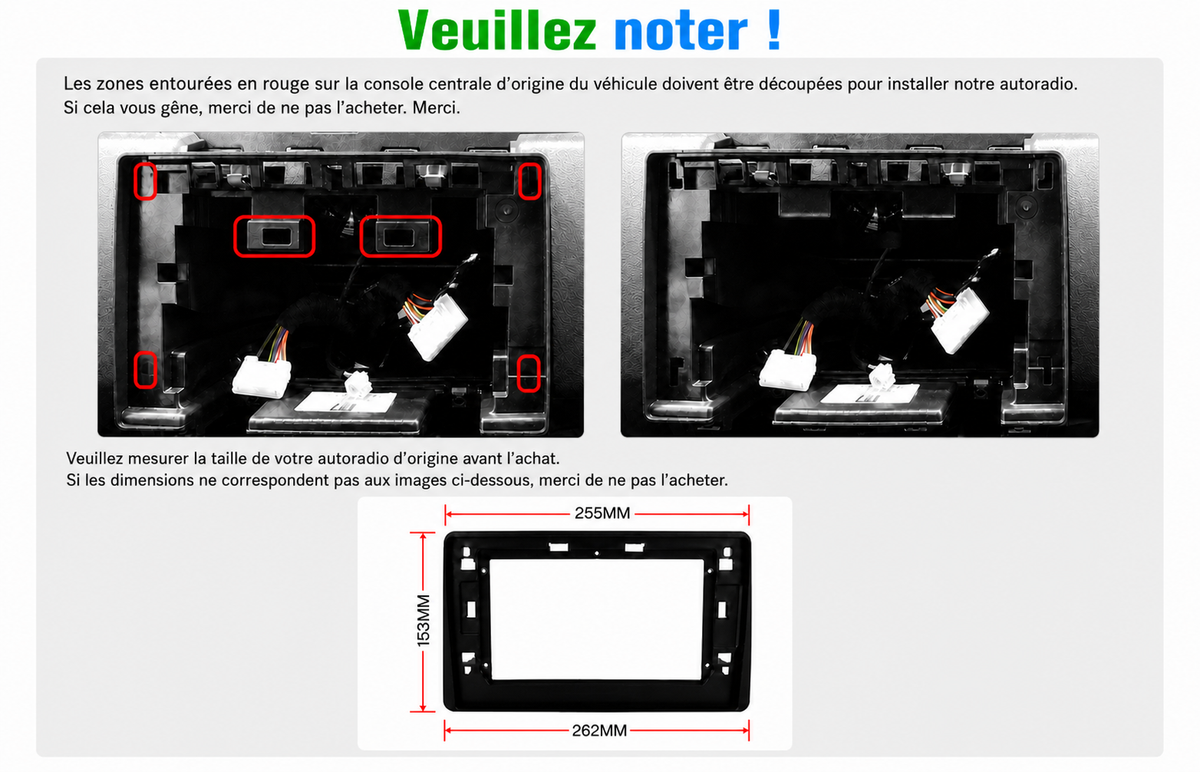 Veuillez noter !

Les zones entourées en rouge sur la console centrale d'origine du véhicule doivent être découpées pour installer notre autoradio.
Si cela vous gêne, merci de ne pas l'acheter. Merci.

Veuillez mesurer la taille de votre autoradio d'origine avant l'achat.
Si les dimensions ne correspondent pas aux images ci-dessous, merci de ne pas l'acheter.

255MM

153MM

262MM